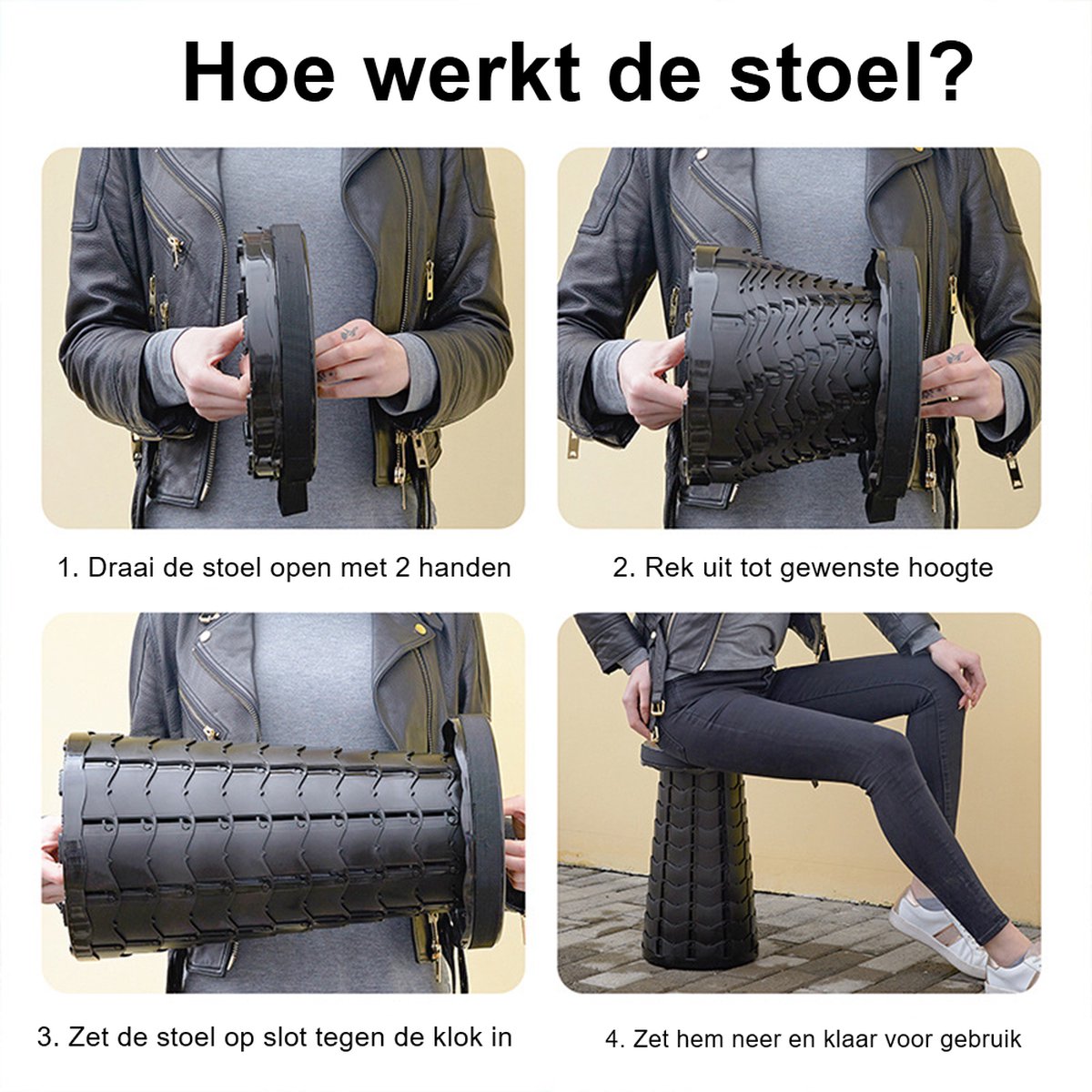 Hoe werkt de stoel?

1. Draai de stoel open met 2 handen

2. Rek uit tot gewenste hoogte

3. Zet de stoel op slot tegen de klok in

4. Zet hem neer en klaar voor gebruik